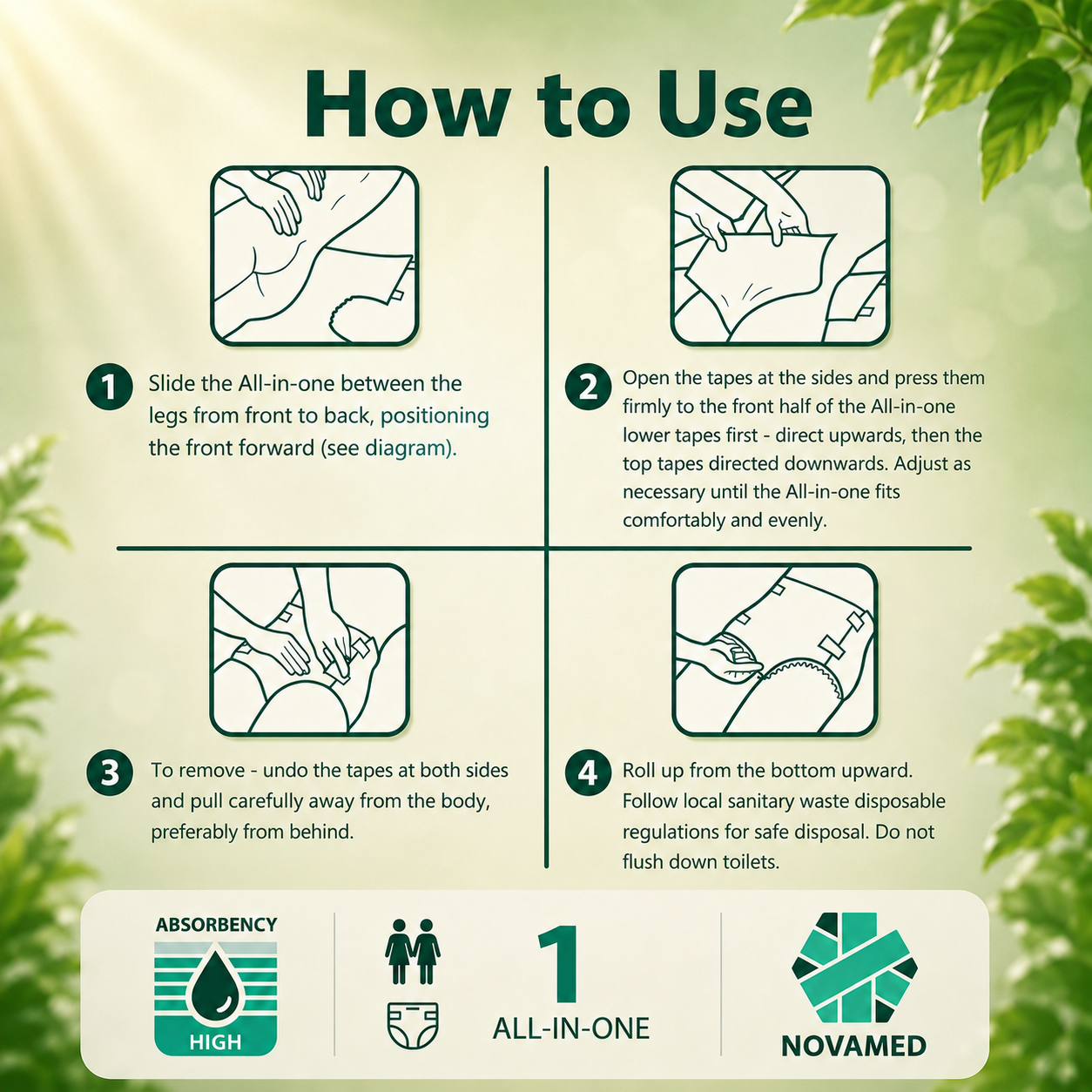 How to Use

1 Slide the All-in-one between the legs from front to back, positioning the front forward (see diagram).

2 Open the tapes at the sides and press them firmly to the front half of the All-in-one lower tapes first - direct upwards, then the top tapes directed downwards. Adjust as necessary until the All-in-one fits comfortably and evenly.

3 To remove - undo the tapes at both sides and pull carefully away from the body, preferably from behind.

4 Roll up from the bottom upward. Follow local sanitary waste disposable regulations for safe disposal. Do not flush down toilets.

ABSORBENCY
HIGH

1
ALL-IN-ONE

NOVAMED