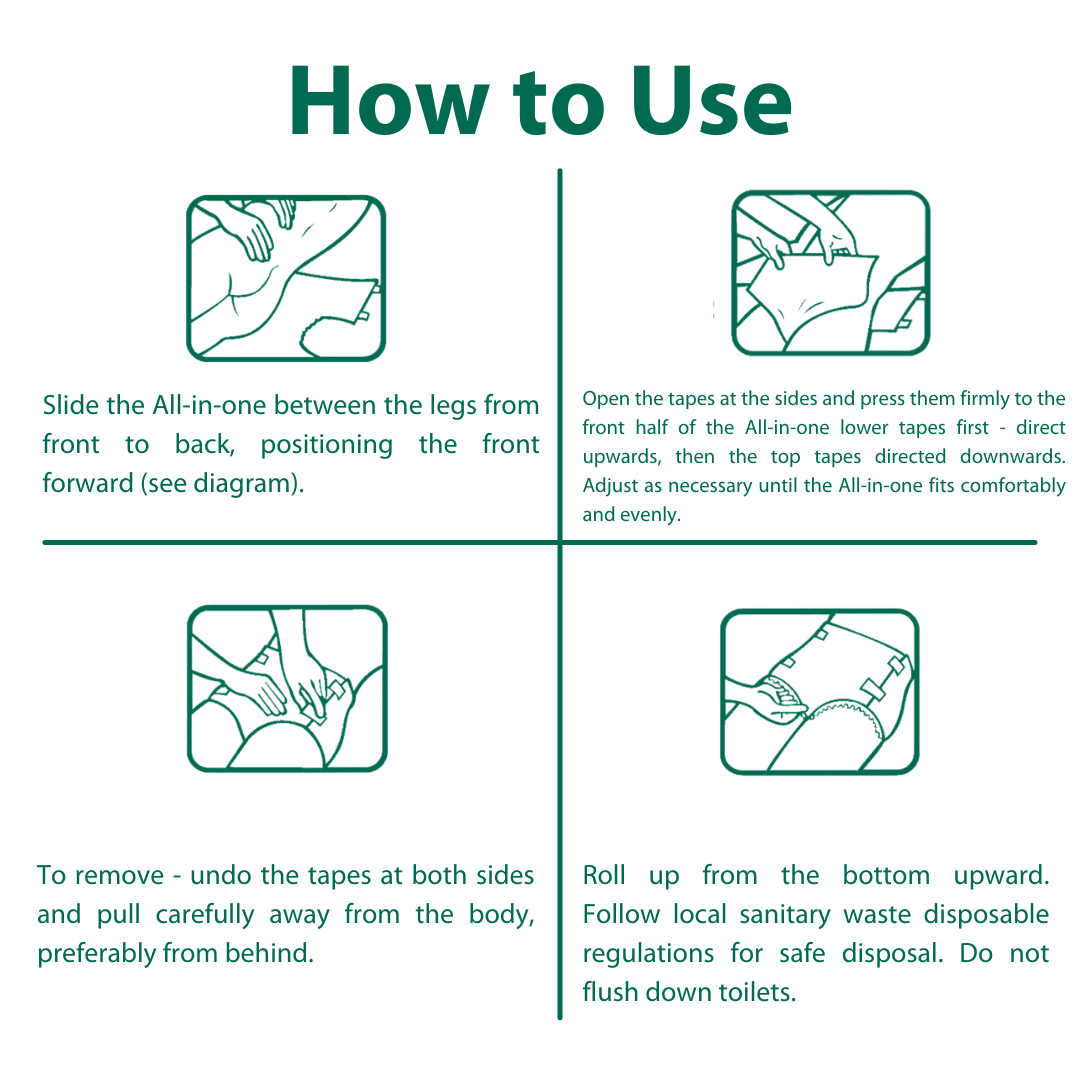 How to Use

Slide the All-in-one between the legs from front to back, positioning the front forward (see diagram).

Open the tapes at the sides and press them firmly to the front half of the All-in-one lower tapes first - direct upwards, then the top tapes directed downwards. Adjust as necessary until the All-in-one fits comfortably and evenly.

To remove - undo the tapes at both sides and pull carefully away from the body, preferably from behind.

Roll up from the bottom upward. Follow local sanitary waste disposable regulations for safe disposal. Do not flush down toilets.