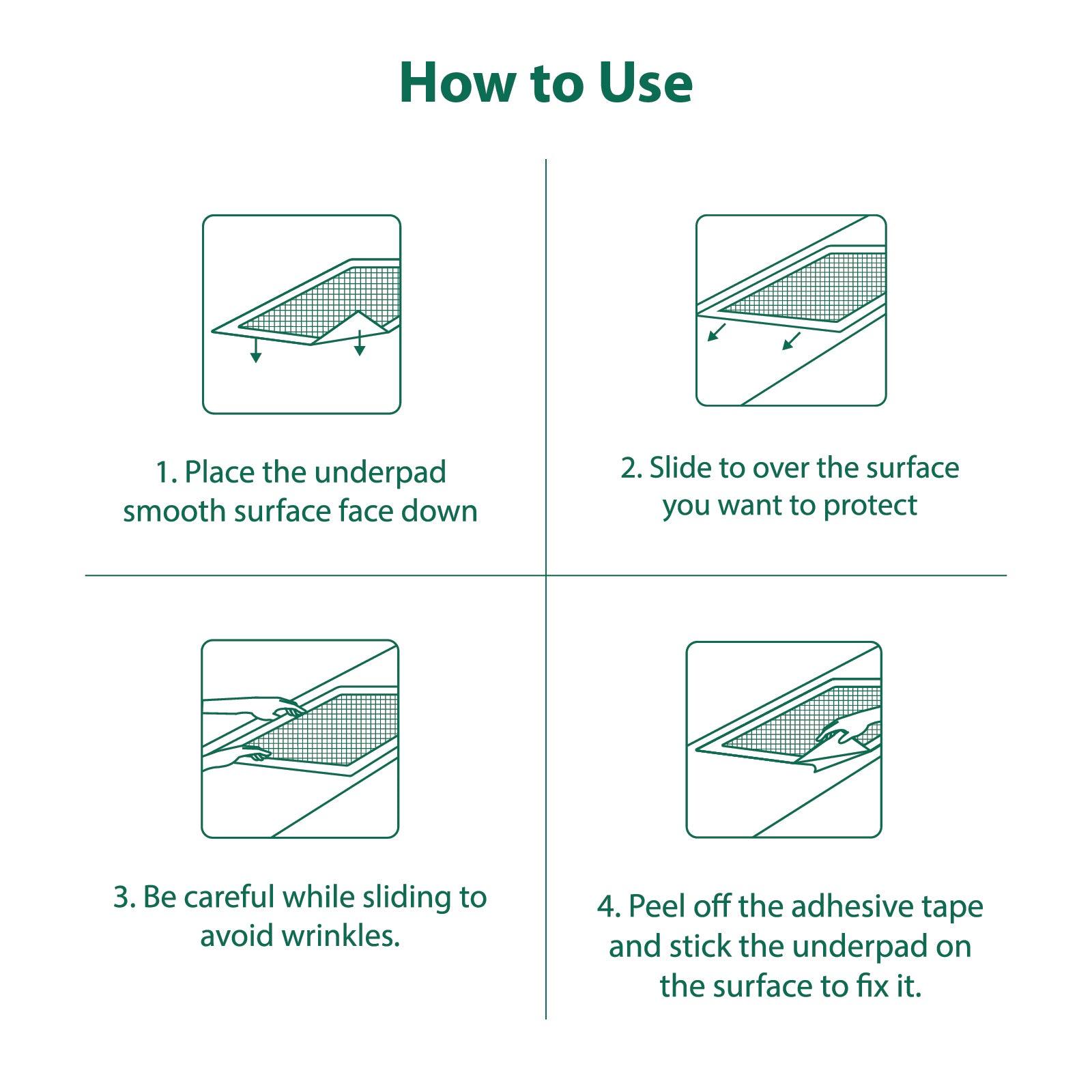 How to Use

1. Place the underpad smooth surface face down

2. Slide to over the surface you want to protect

3. Be careful while sliding to avoid wrinkles.

4. Peel off the adhesive tape and stick the underpad on the surface to fix it.