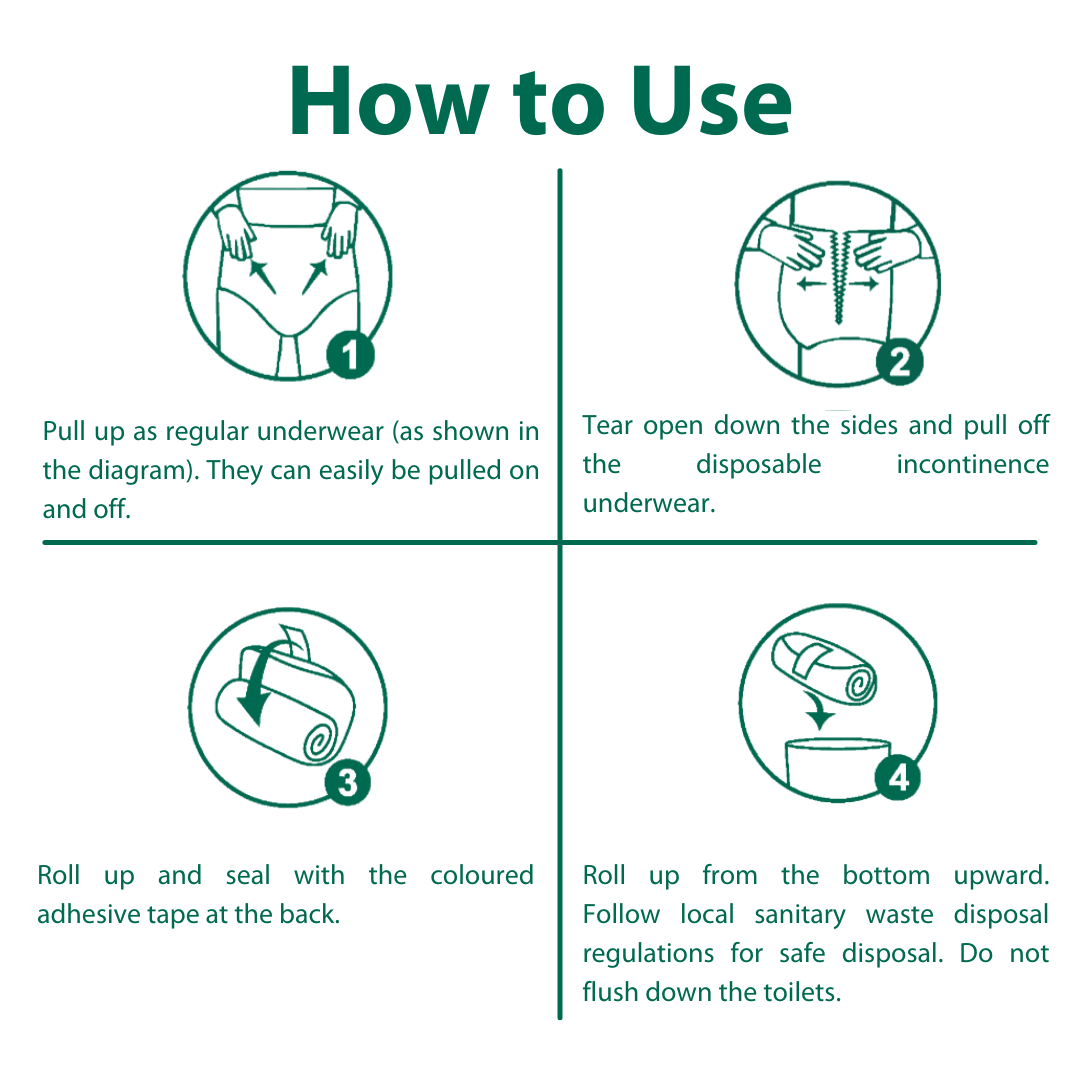 How to Use

1

Pull up as regular underwear (as shown in the diagram). They can easily be pulled on and off.

2

Tear open down the sides and pull off the disposable incontinence underwear.

3

Roll up and seal with the coloured adhesive tape at the back.

4

Roll up from the bottom upward. Follow local sanitary waste disposal regulations for safe disposal. Do not flush down the toilets.