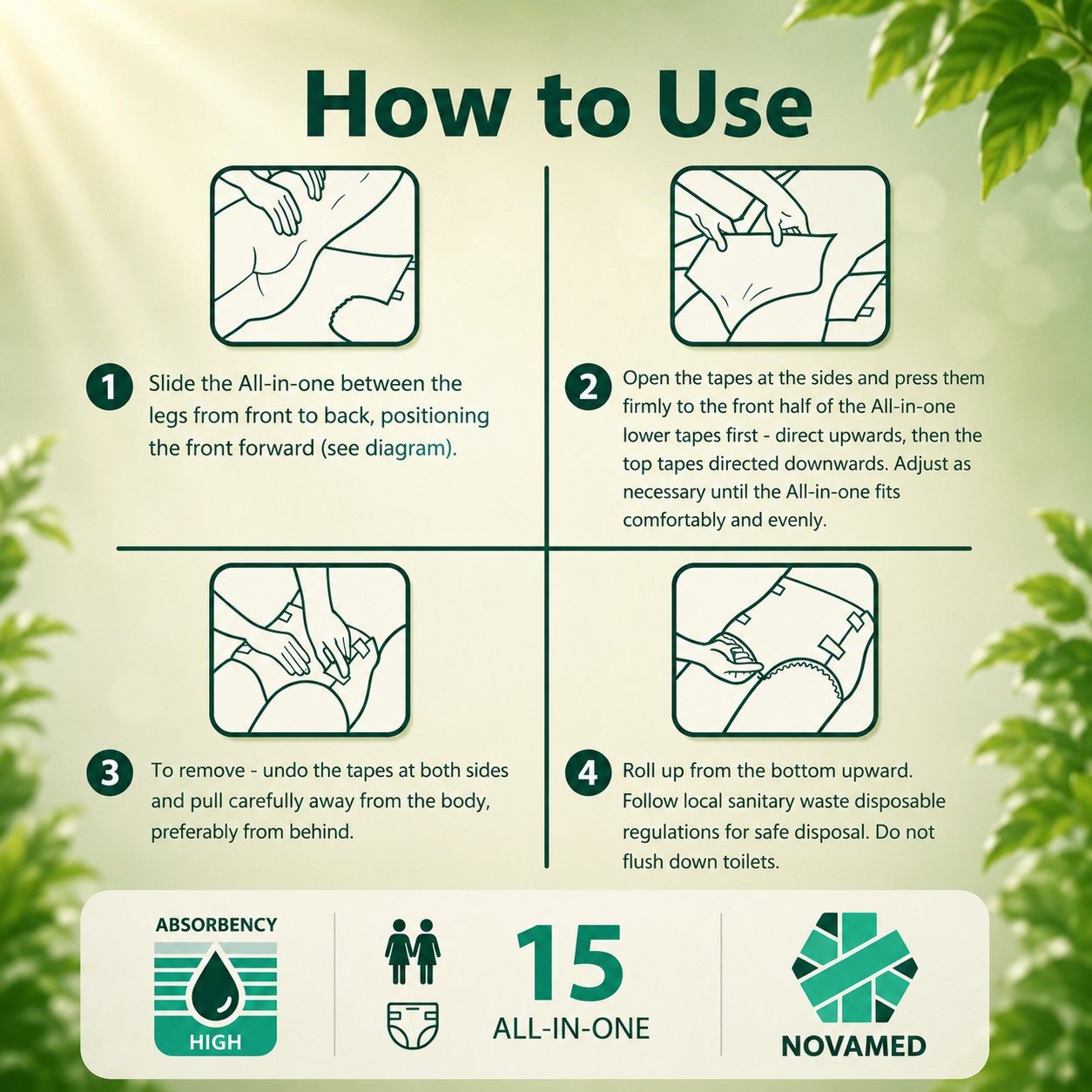 How to Use

1 Slide the All-in-one between the legs from front to back, positioning the front forward (see diagram).

2 Open the tapes at the sides and press them firmly to the front half of the All-in-one lower tapes first - direct upwards, then the top tapes directed downwards. Adjust as necessary until the All-in-one fits comfortably and evenly.

3 To remove - undo the tapes at both sides and pull carefully away from the body, preferably from behind.

4 Roll up from the bottom upward. Follow local sanitary waste disposable regulations for safe disposal. Do not flush down toilets.

ABSORBENCY
HIGH

15
ALL-IN-ONE

NOVAMED